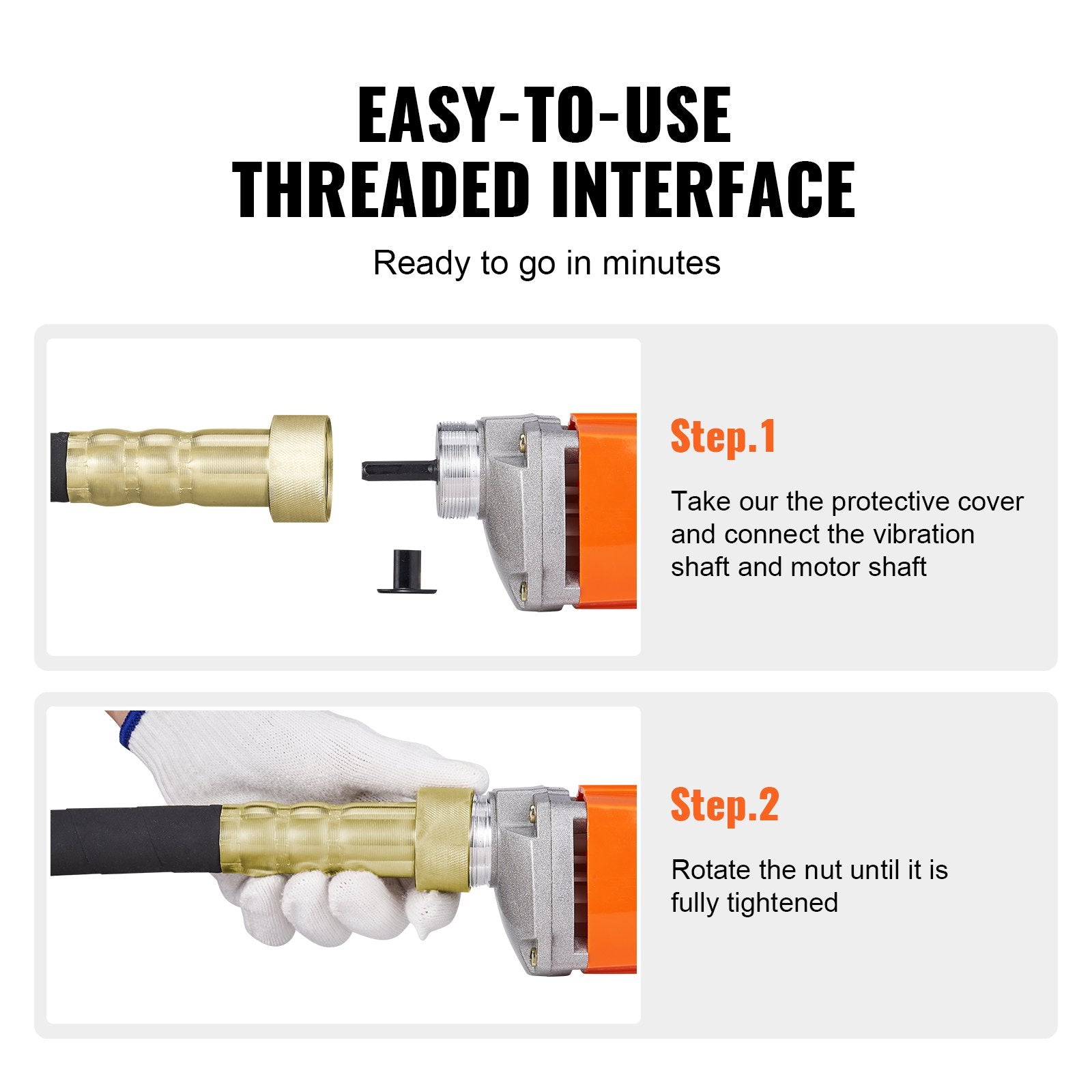 EASY-TO-USE
THREADED INTERFACE

Ready to go in minutes

Step.1

Take our the protective cover and connect the vibration shaft and motor shaft

Step.2

Rotate the nut until it is fully tightened